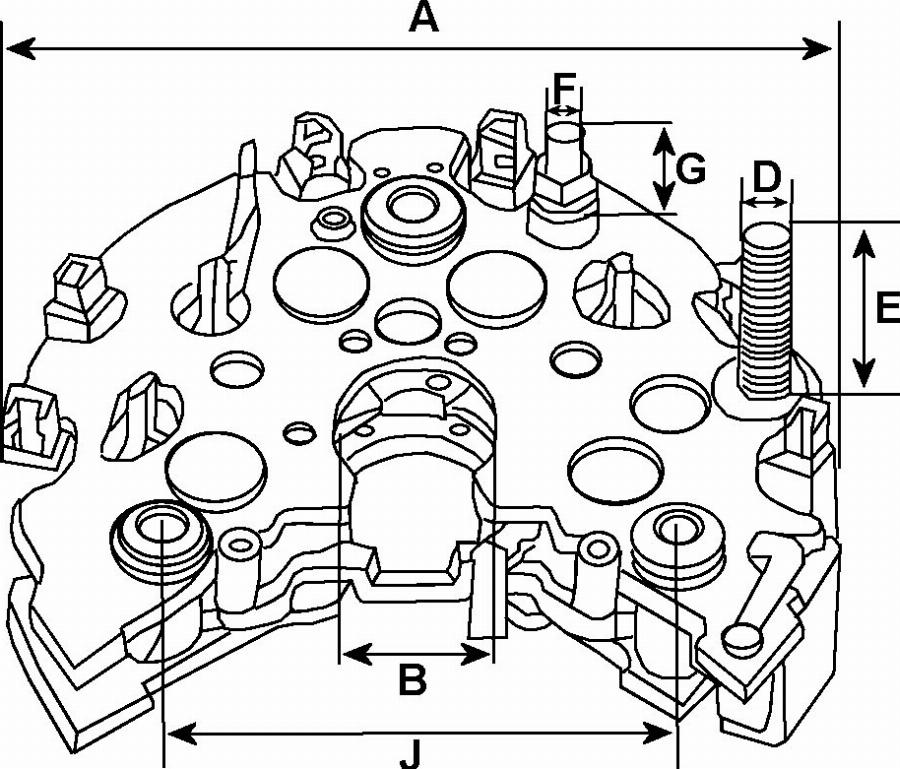 A
F
G
D
E
B
J