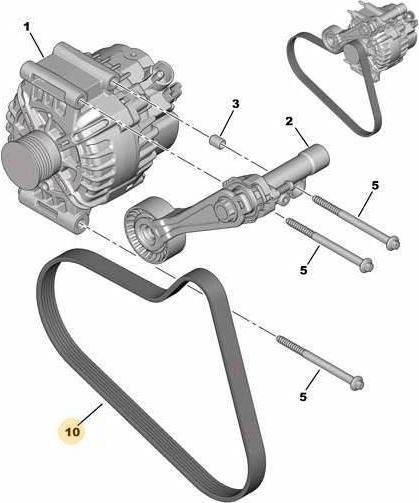 1
3
2
5
5
5
10