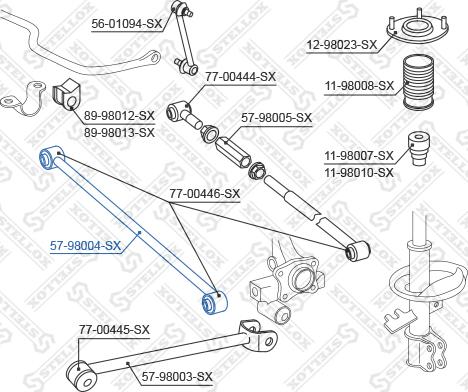 56-01094-SX
12-98023-SX
77-00444-SX
11-98008-SX
89-98012-SX
89-98013-SX
57-98005-SX
11-98007-SX
11-98010-SX
77-00446-SX
57-98004-SX
77-00445-SX
57-98003-SX
STELLOX