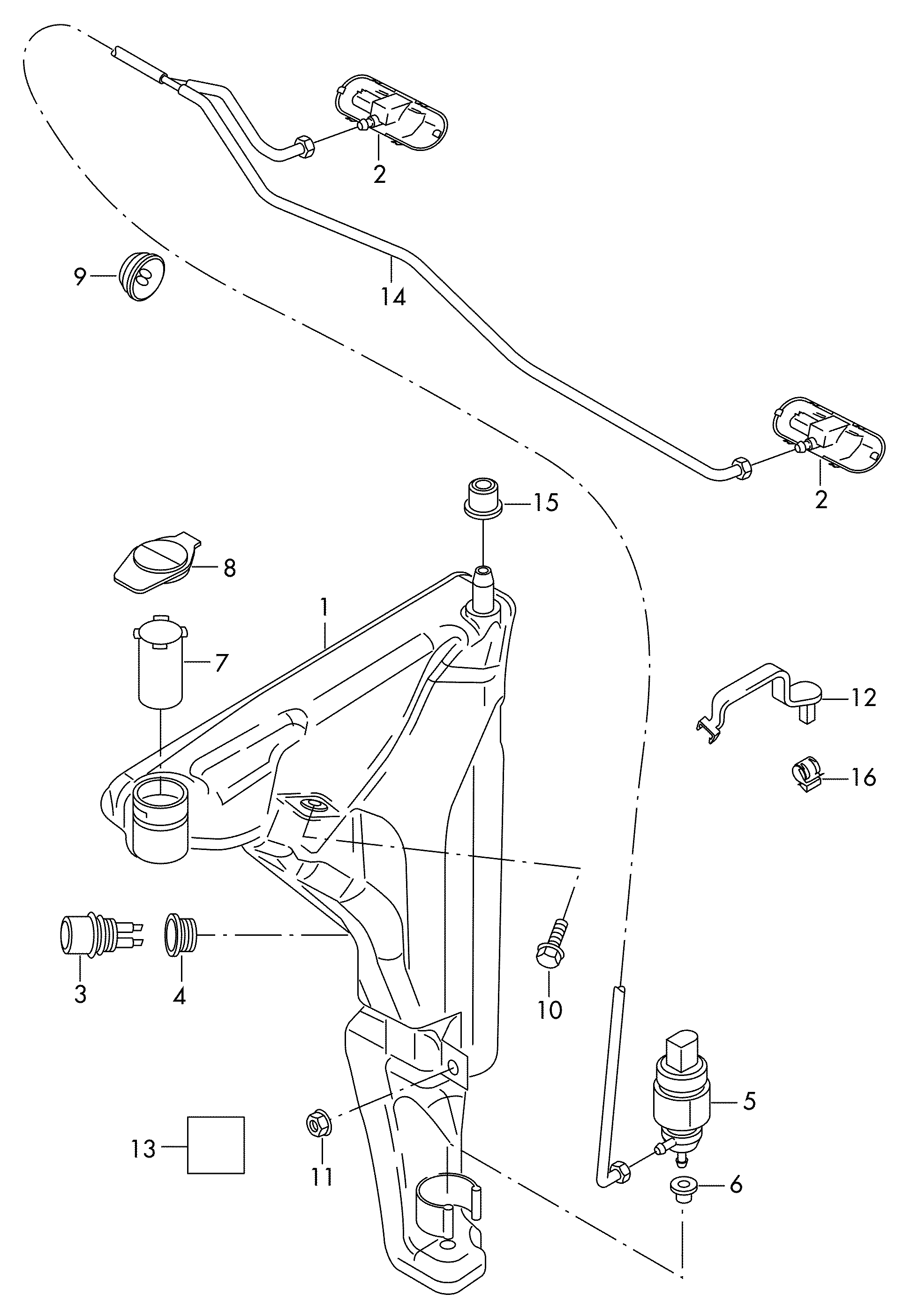 2
9
14
2
15
8
1
7
12
16
3
4
10
5
13
11
6