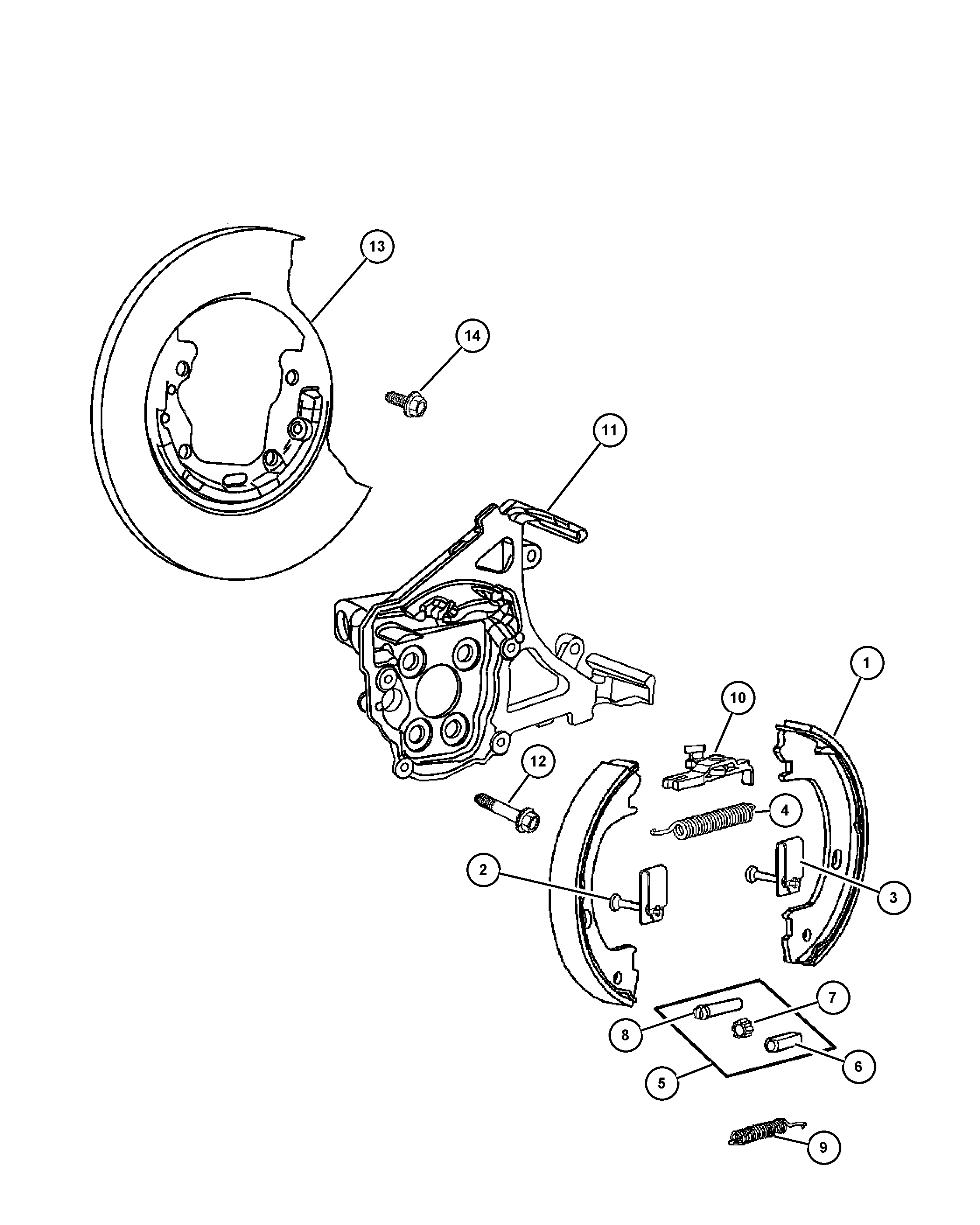 13
14
11
1
10
12
4
2
3
7
8
6
5
9