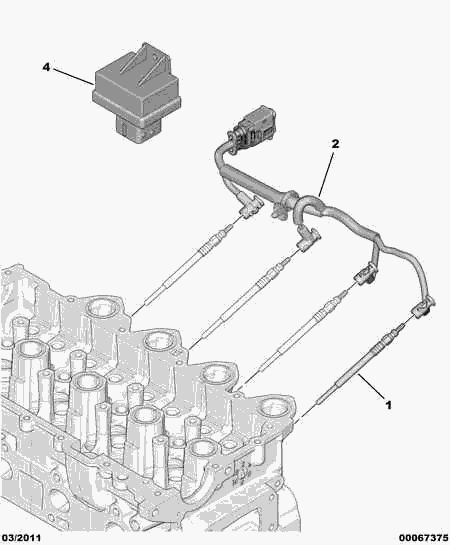 4

2

1

03/2011

00067375