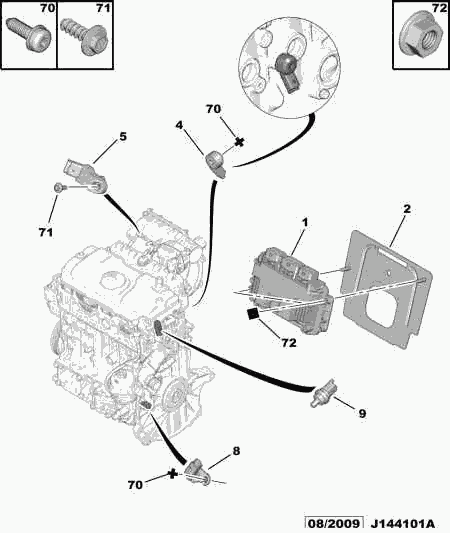 70
71
72
70
4
5
71
1
2
72
9
8
70
08/2009 J144101A