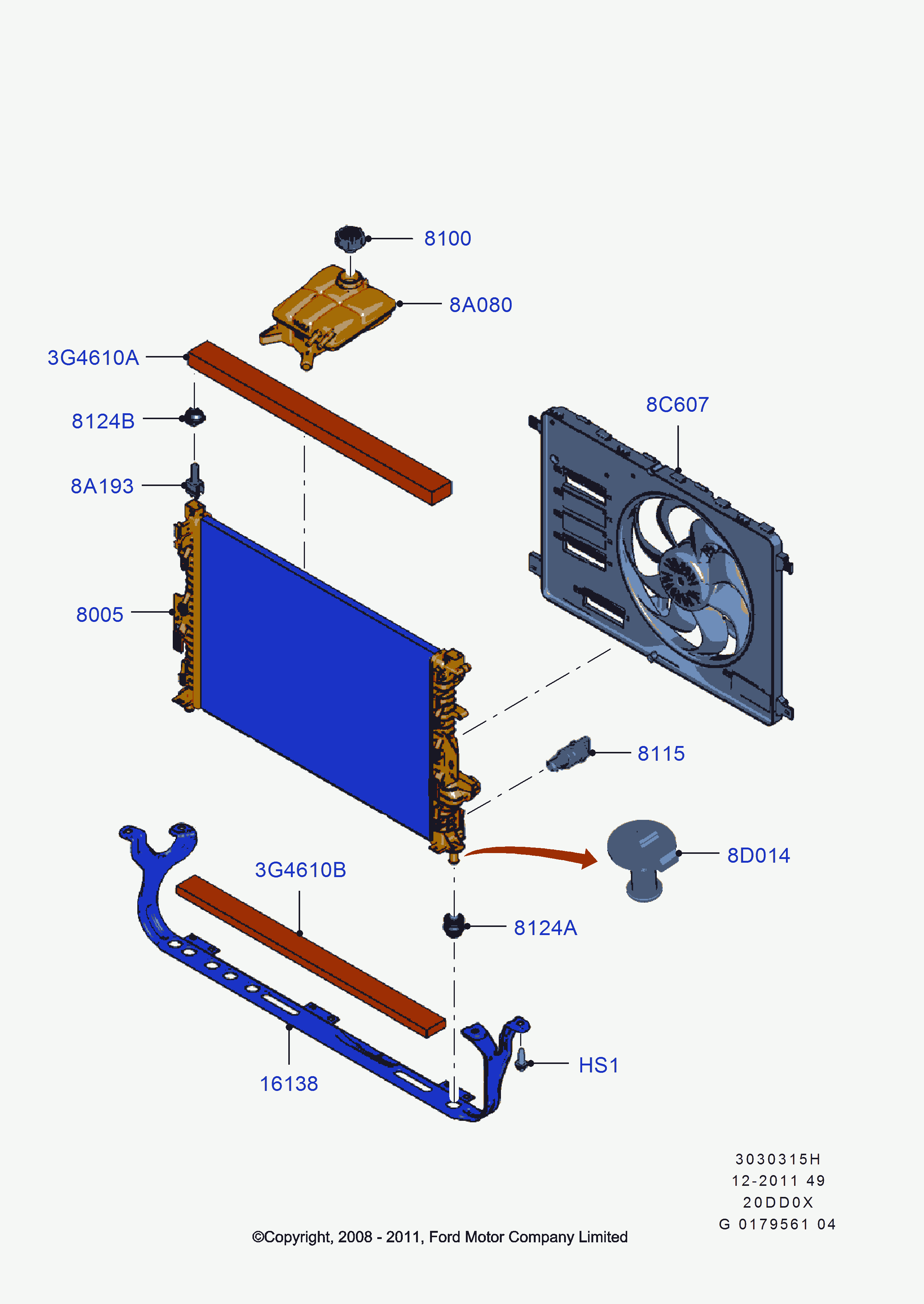 8100
8A080
3G4610A
8C607
8124B
8A193
8005
8115
8D014
3G4610B
8124A
HS1
16138

3030315H
12-2011 49
20DD0X
G 0179561 04

©Copyright, 2008 - 2011, Ford Motor Company Limited