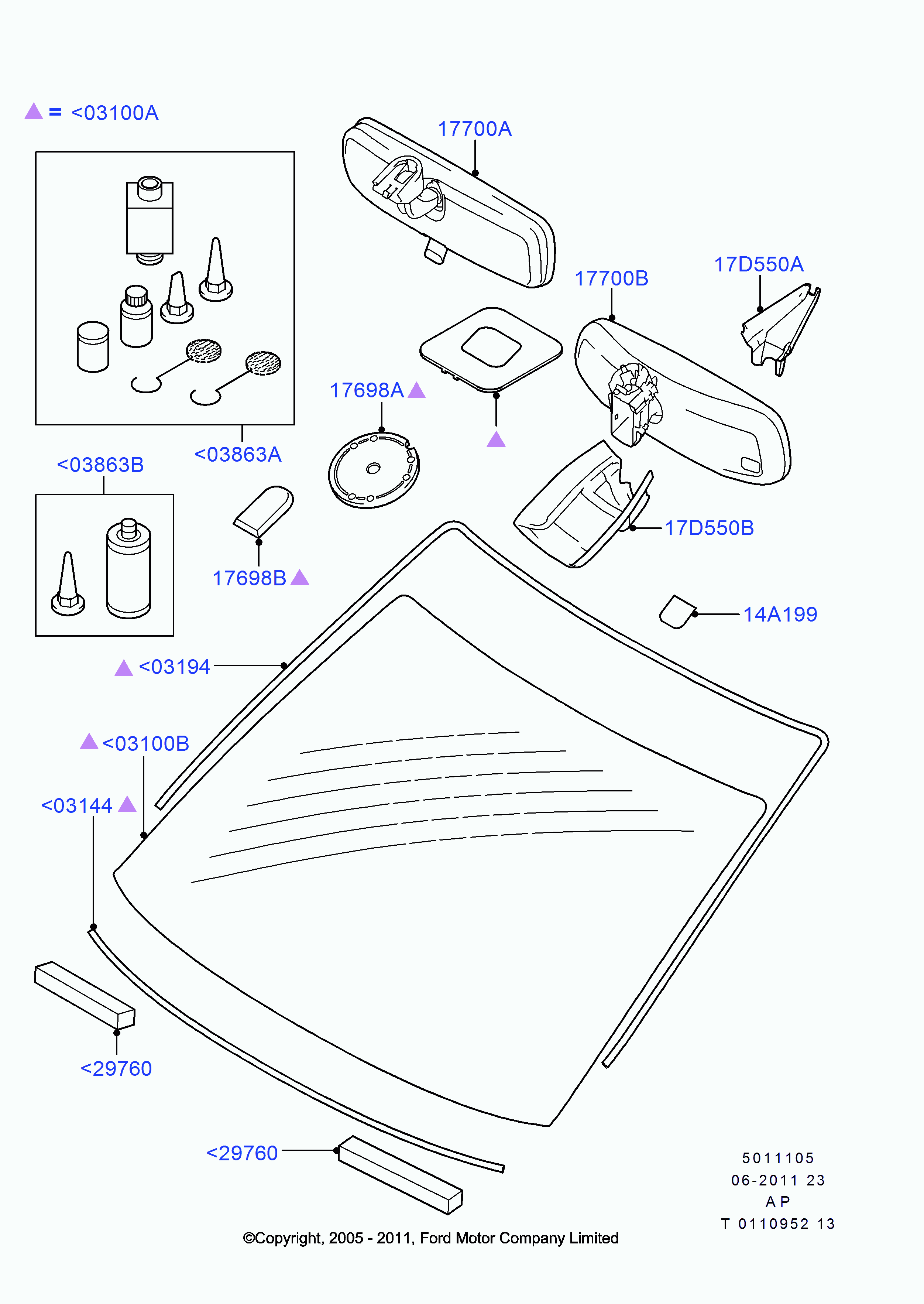 ▲ = <03100A

17700A

17700B

17D550A

17698A ▲

▲

<03863A

<03863B

17698B ▲

17D550B

14A199

▲ <03194

▲ <03100B

<03144 ▲

<29760

<29760

5011105
06-2011 23
A P
T 0110952 13

©Copyright, 2005 - 2011, Ford Motor Company Limited