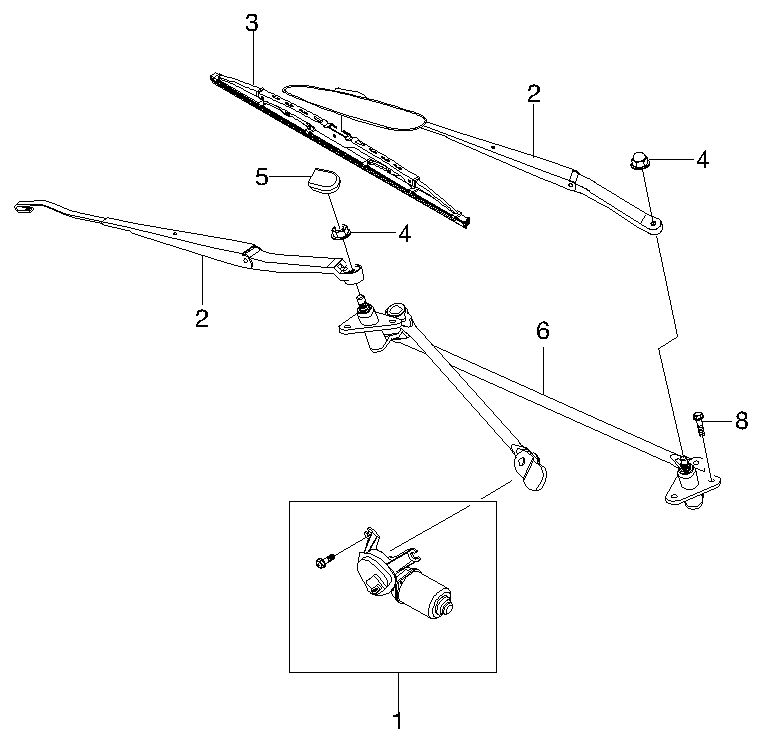 3
2
4
5
4
2
6
8
1