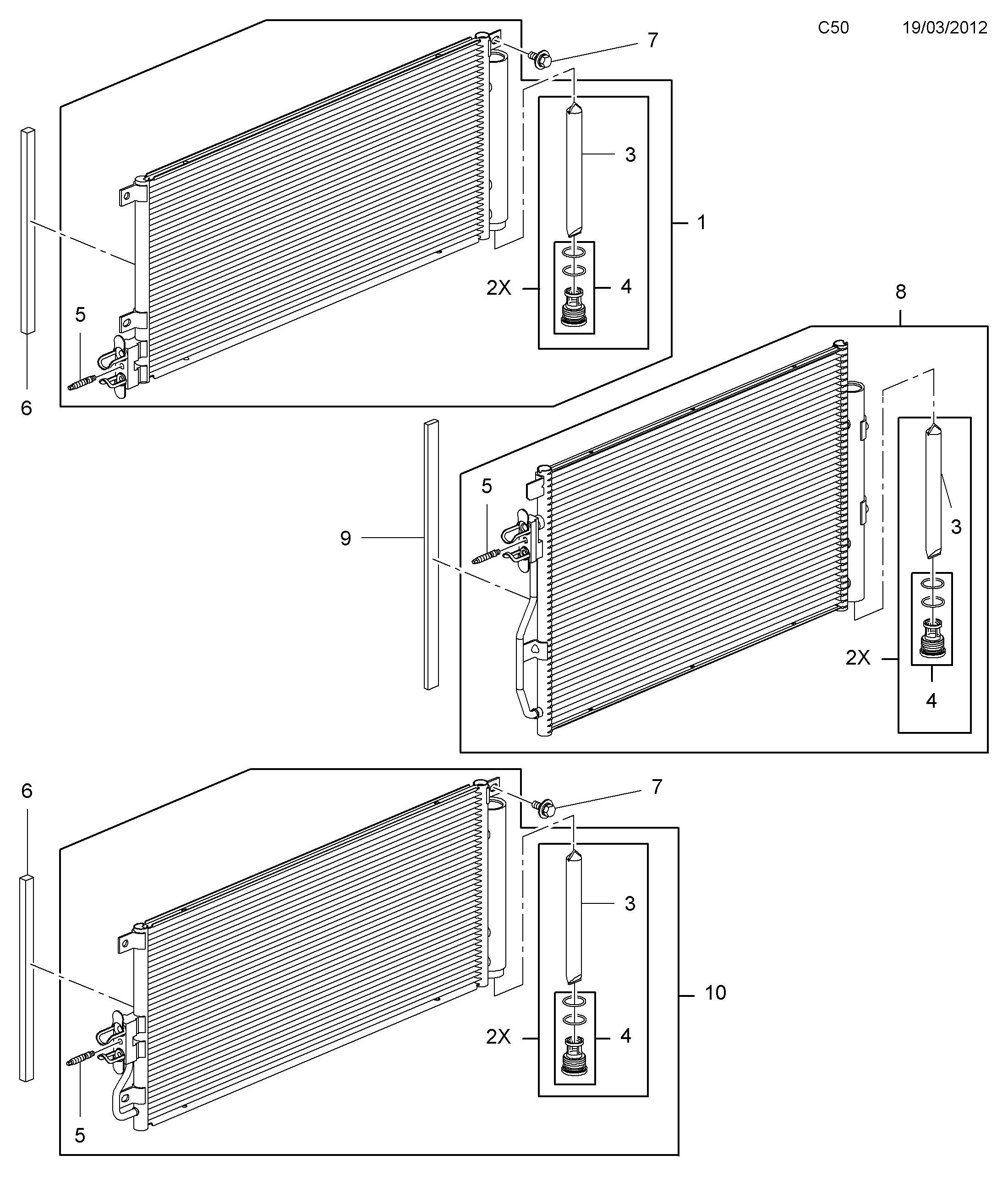 C50 19/03/2012

7

3

1

2X

4

5

6

8

5

9

3

2X

4

6

7

3

10

2X

4

5