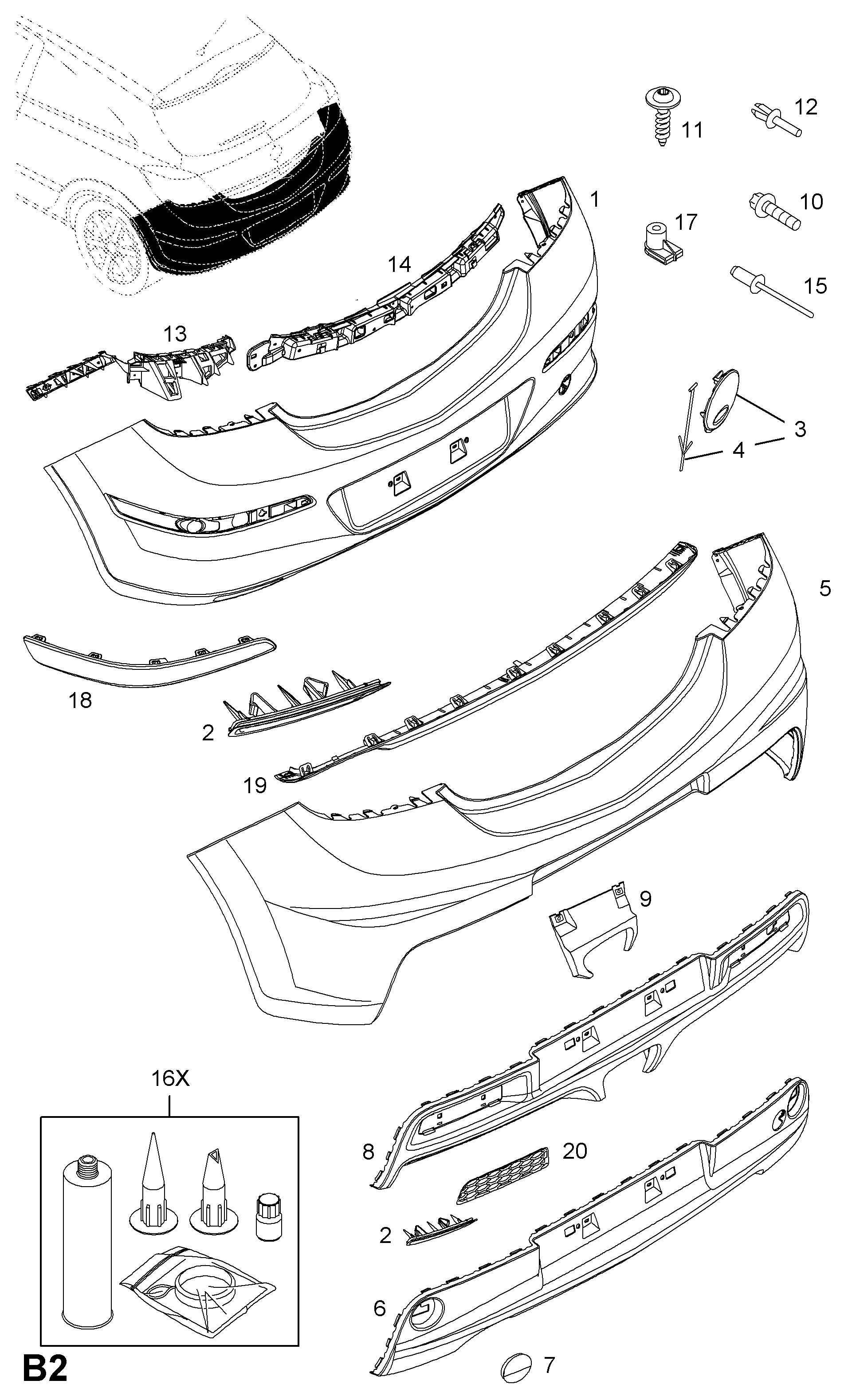 11
12
1
10
17
14
15
13
3
4
5
18
2
19
9
16X
8
20
2
6
7
B2