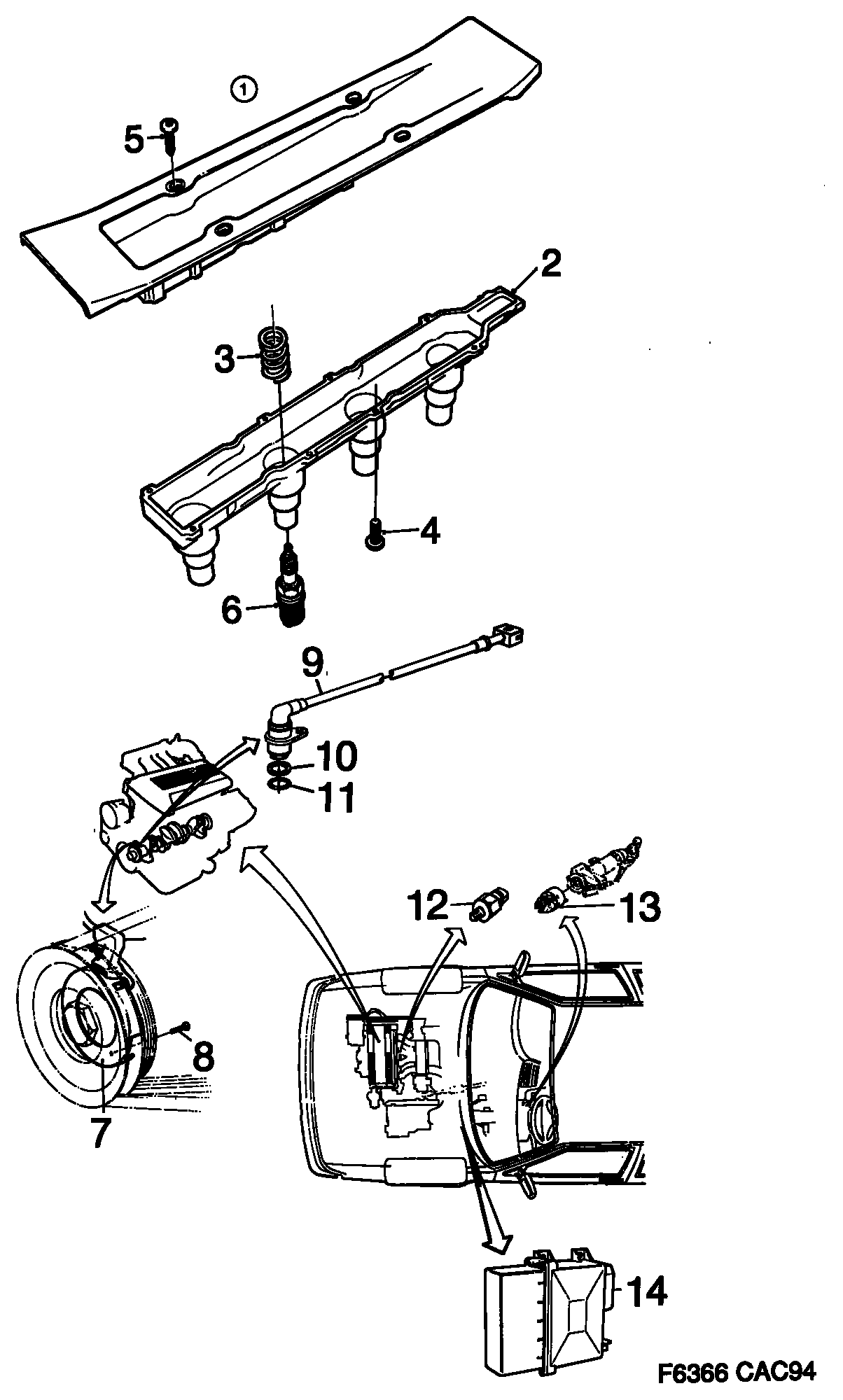 1
5
2
3
4
6
9
10
11
12
13
8
7
14
F6366 CAC94