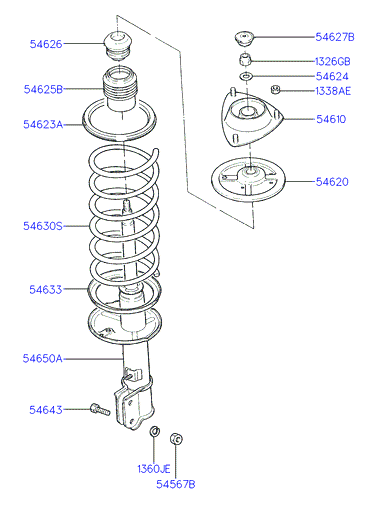 54626
54625B
54623A
54630S
54633
54650A
54643
1360JE
54567B
54627B
1326GB
54624
1338AE
54610
54620