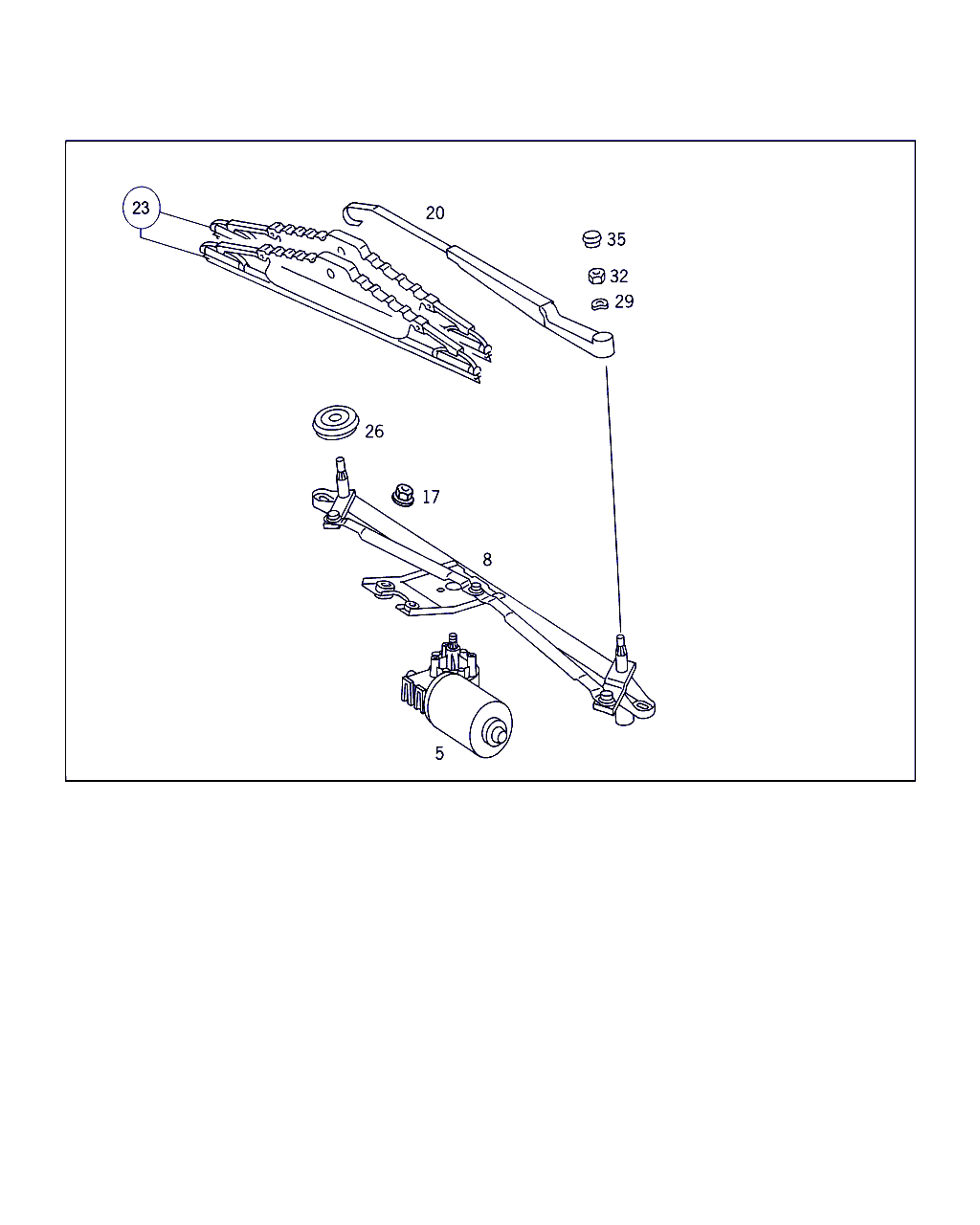 23
20
35
32
29
26
17
8
5