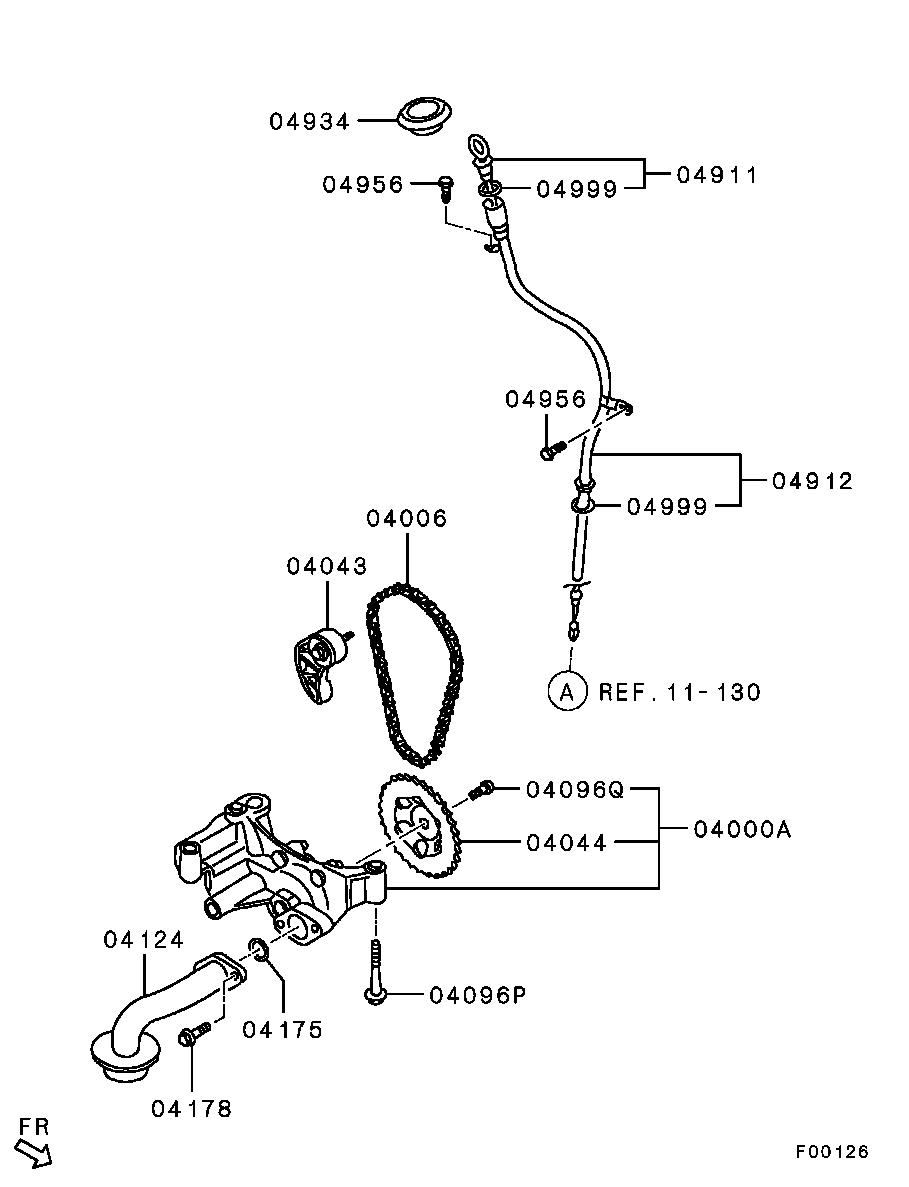 04934
04956
04999
04911
04956
04912
04999
04006
04043
A REF. 11-130
04096Q
04044
04000A
04124
04175
04096P
04178
FR
F00126