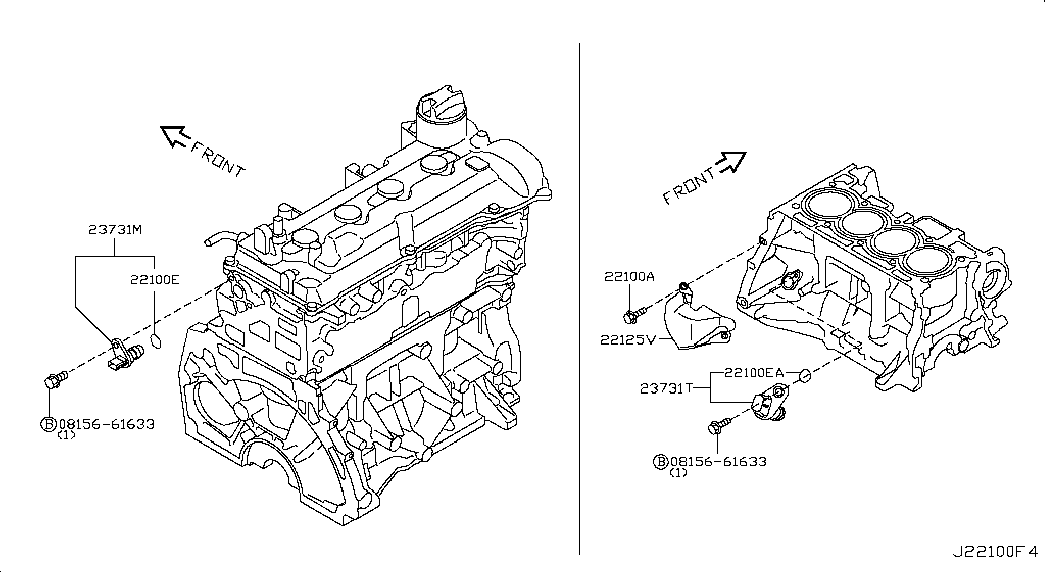 FRONT

23731M

22100E

Ⓑ08156-61633
(1)

FRONT

22100A

22125V

22100EA

23731T

Ⓑ08156-61633
(1)

J22100F4