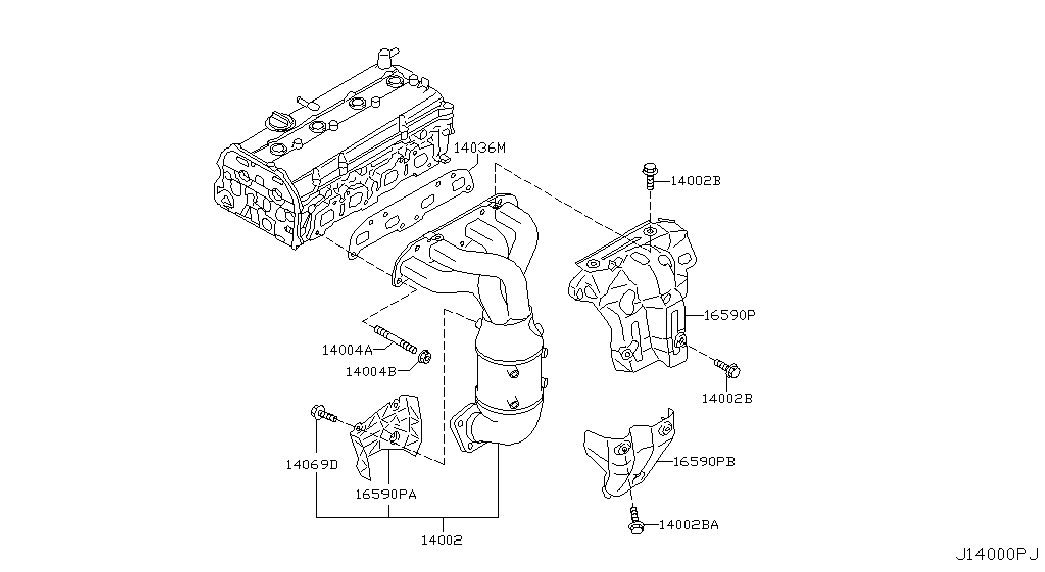 14036M
14002B
16590P
14004A
14004B
14002B
14069D
16590PA
16590PB
14002BA
14002
J14000PJ