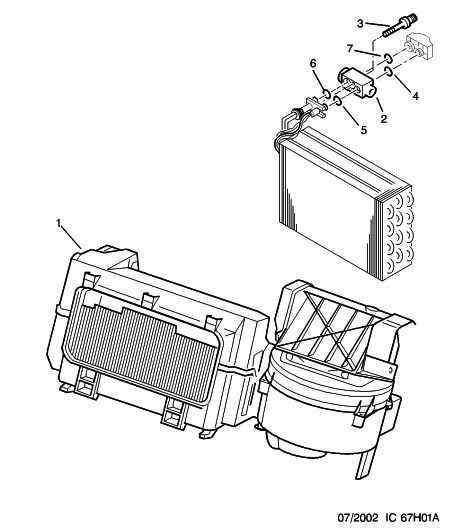 3
7
6
4
2
5
1
07/2002 IC 67H01A