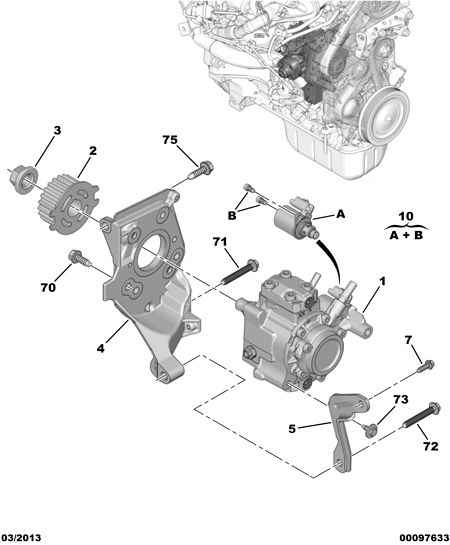 3
2
75
B
A
10
A + B
71
70
1
4
7
73
5
72
03/2013
00097633