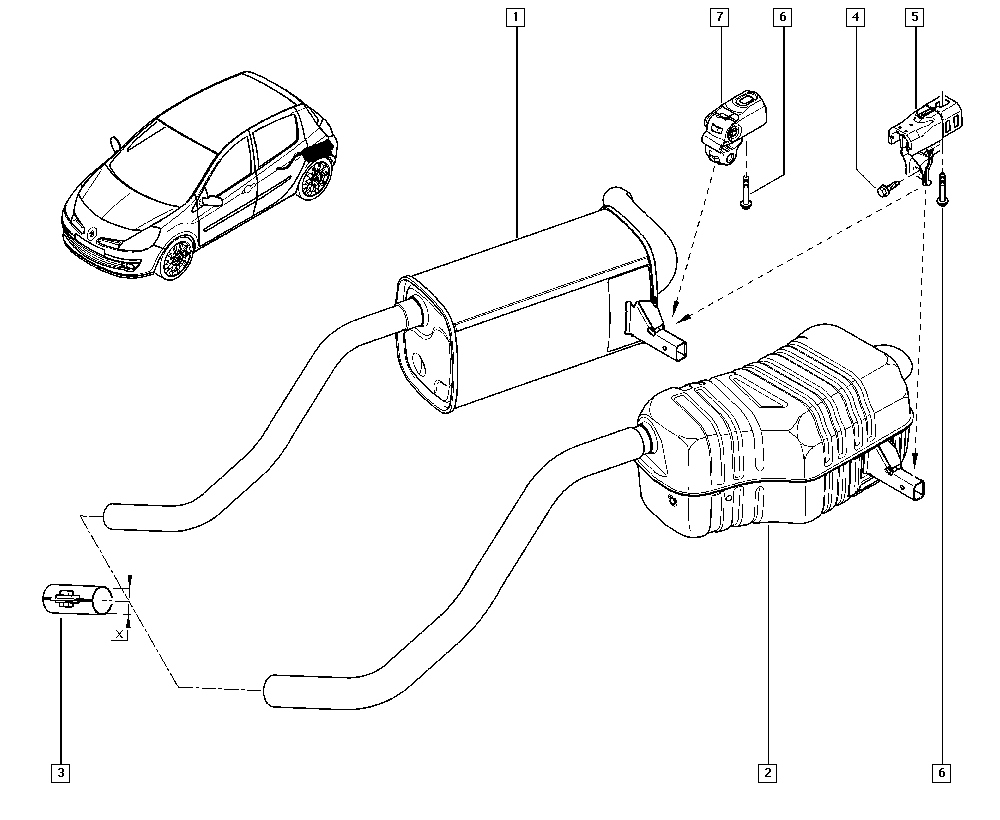 1
7
6
4
5
X
3
2
6