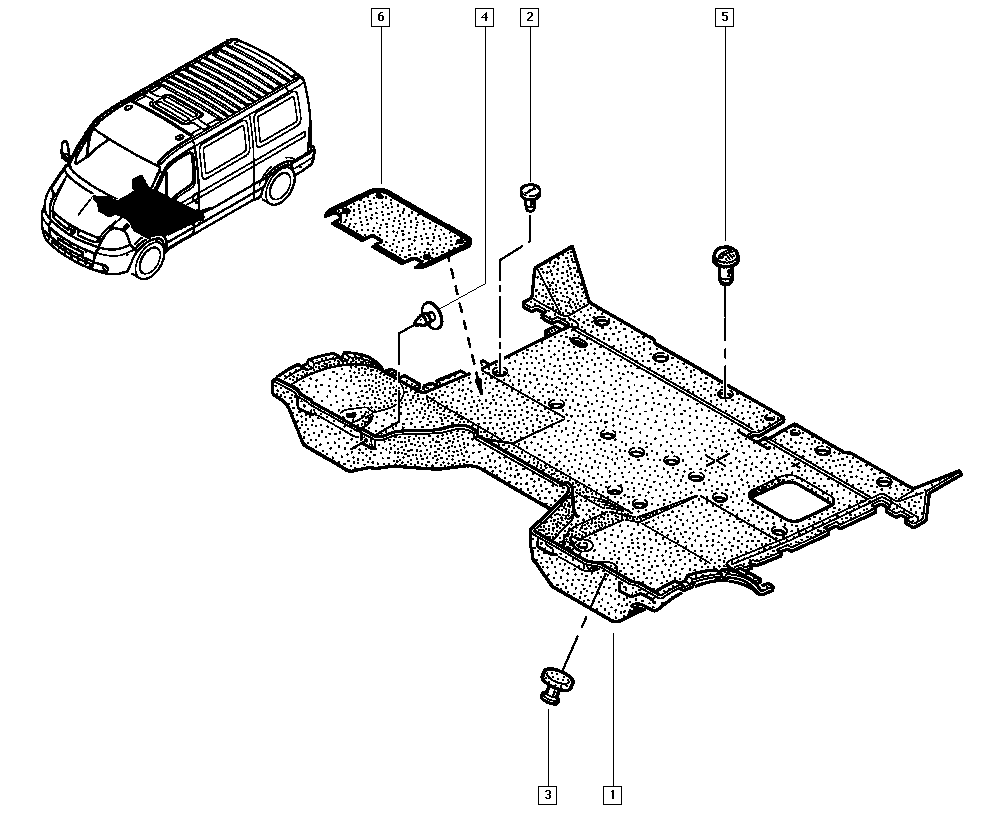 6
4
2
5
3
1