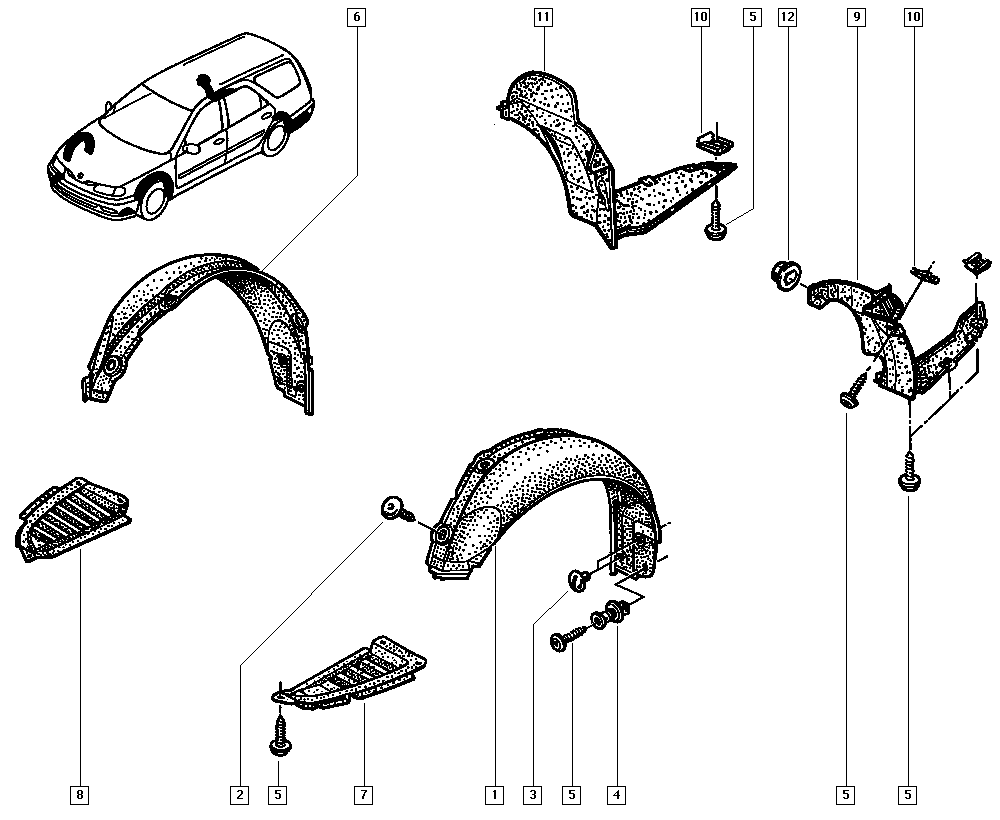 6
11
10
5
12
9
10
8
2
5
7
1
3
5
4
5
5