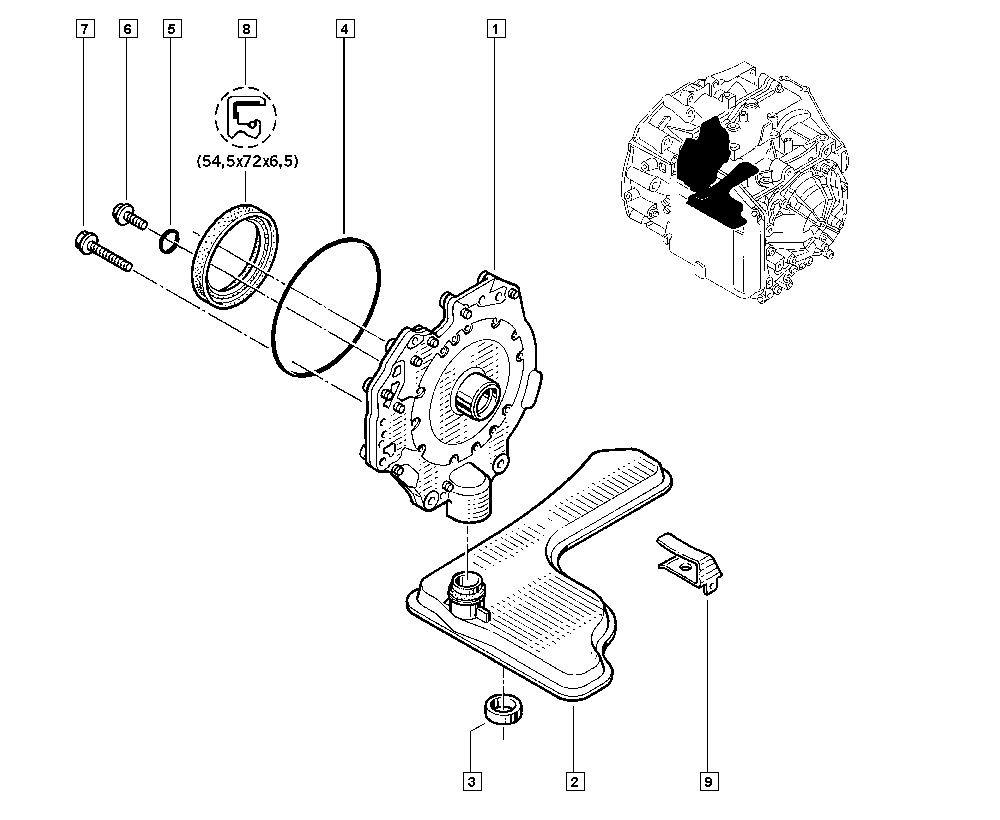 7
6
5
8
4
1
(54,5x72x6,5)
3
2
9