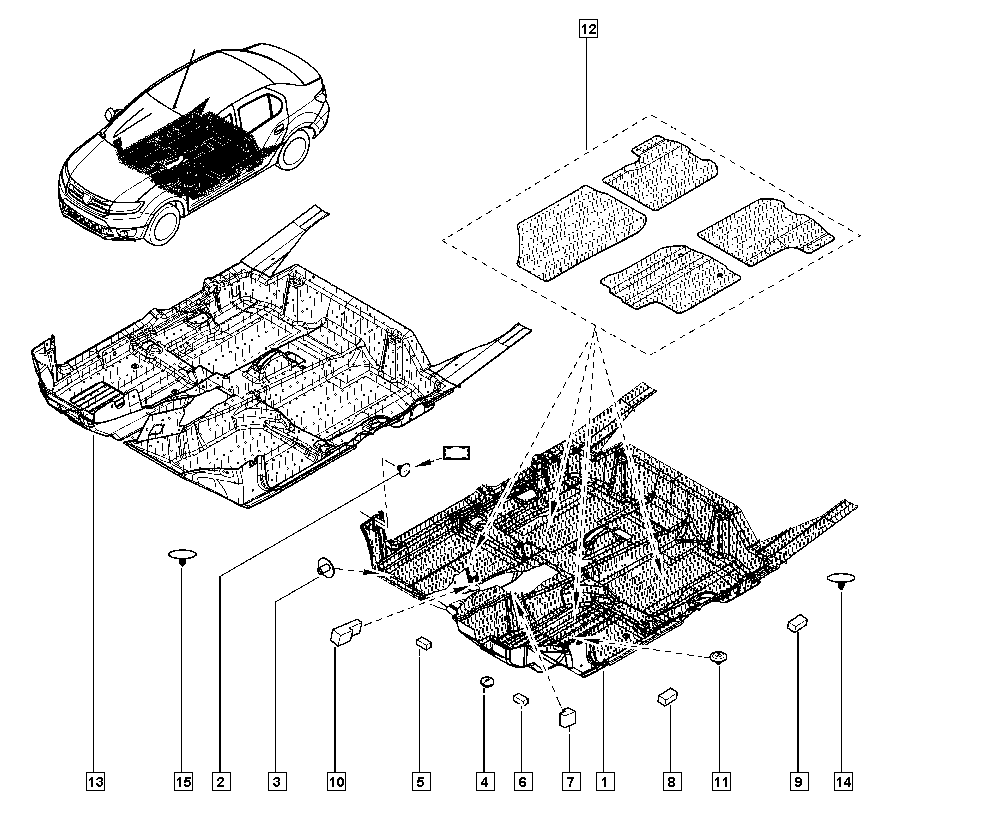 12

13 15 2 3 10 5 4 6 7 1 8 11 9 14