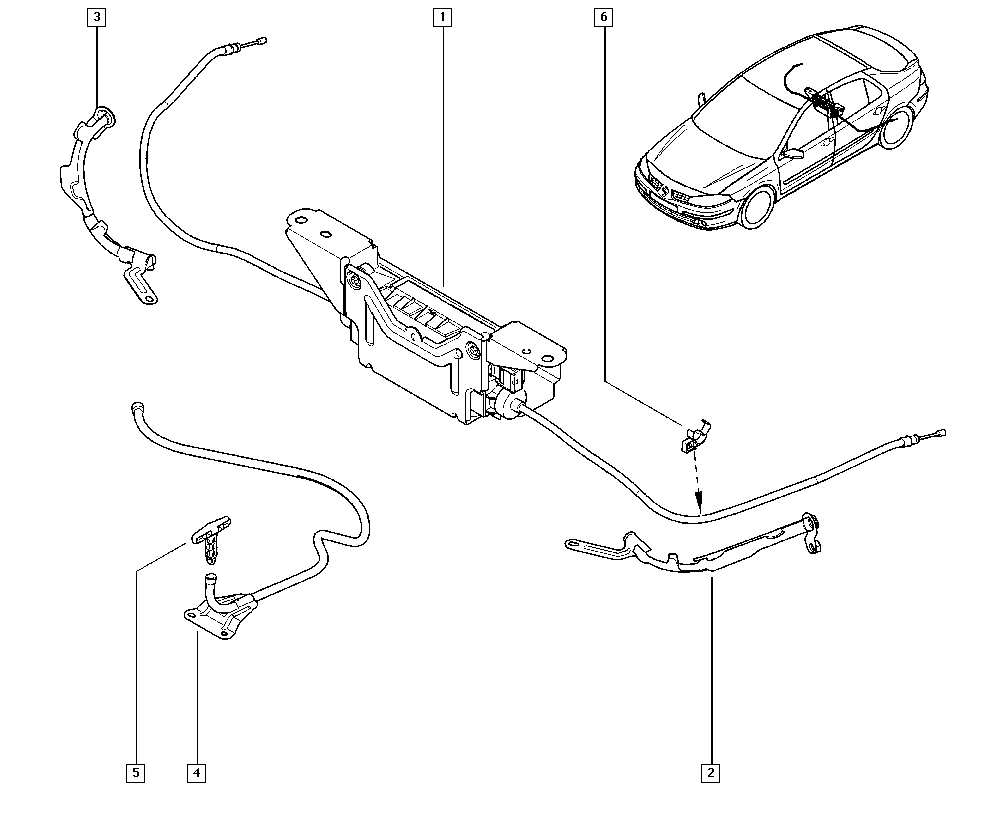 3

1

6

5

4

2