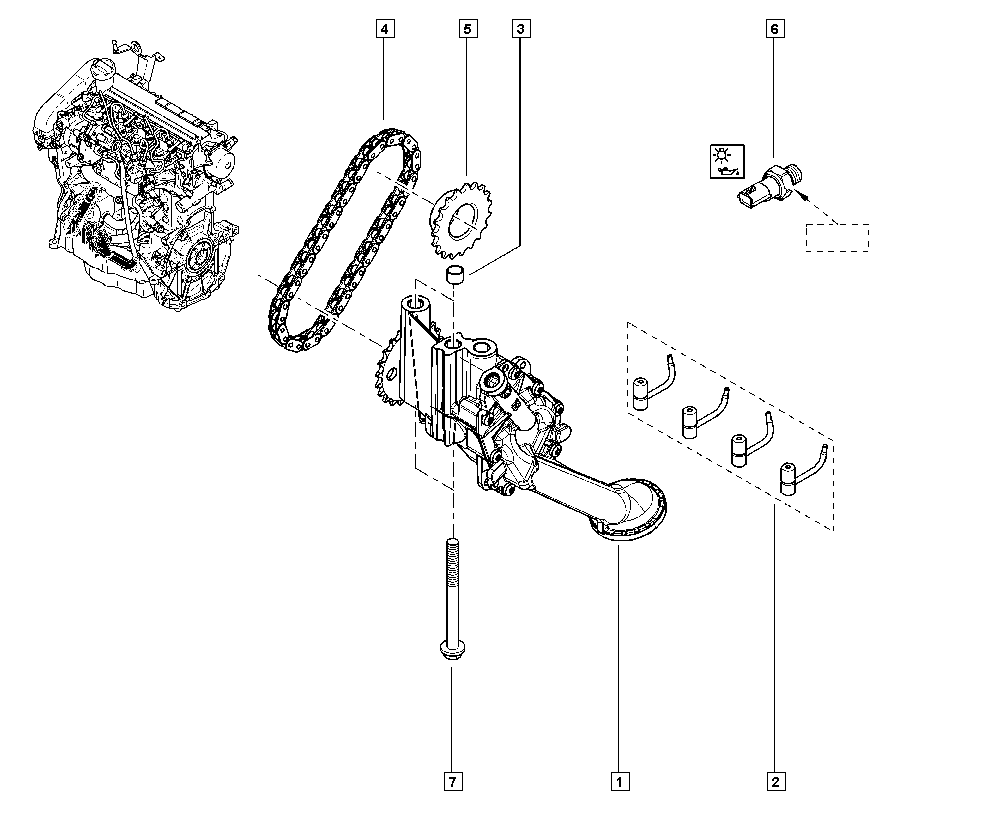 4
5
3
6
7
1
2