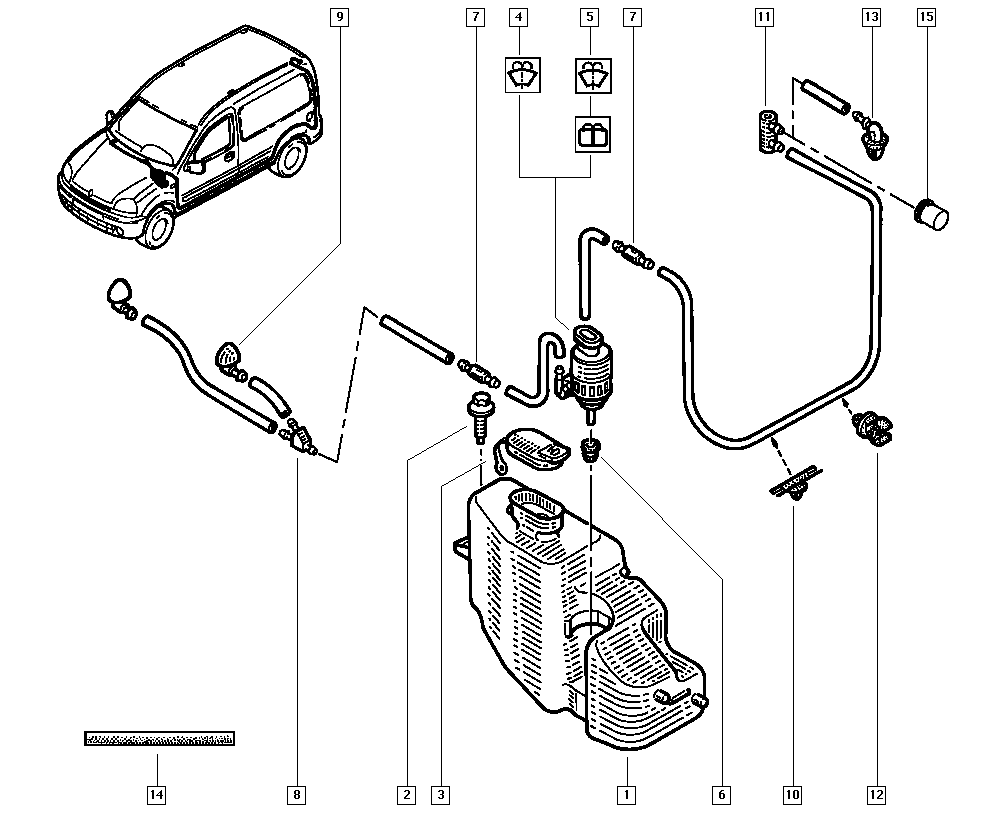 9
7
4
5
7
11
13
15
14
8
2
3
1
6
10
12