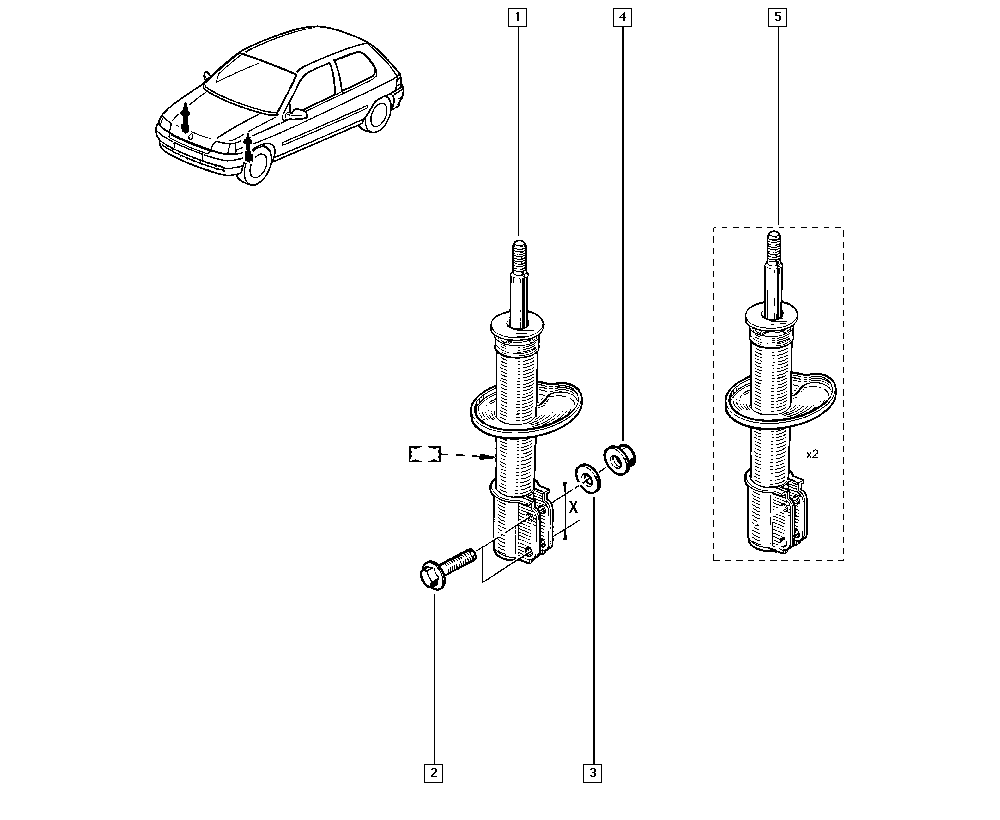 1
4
5
X
x2
2
3