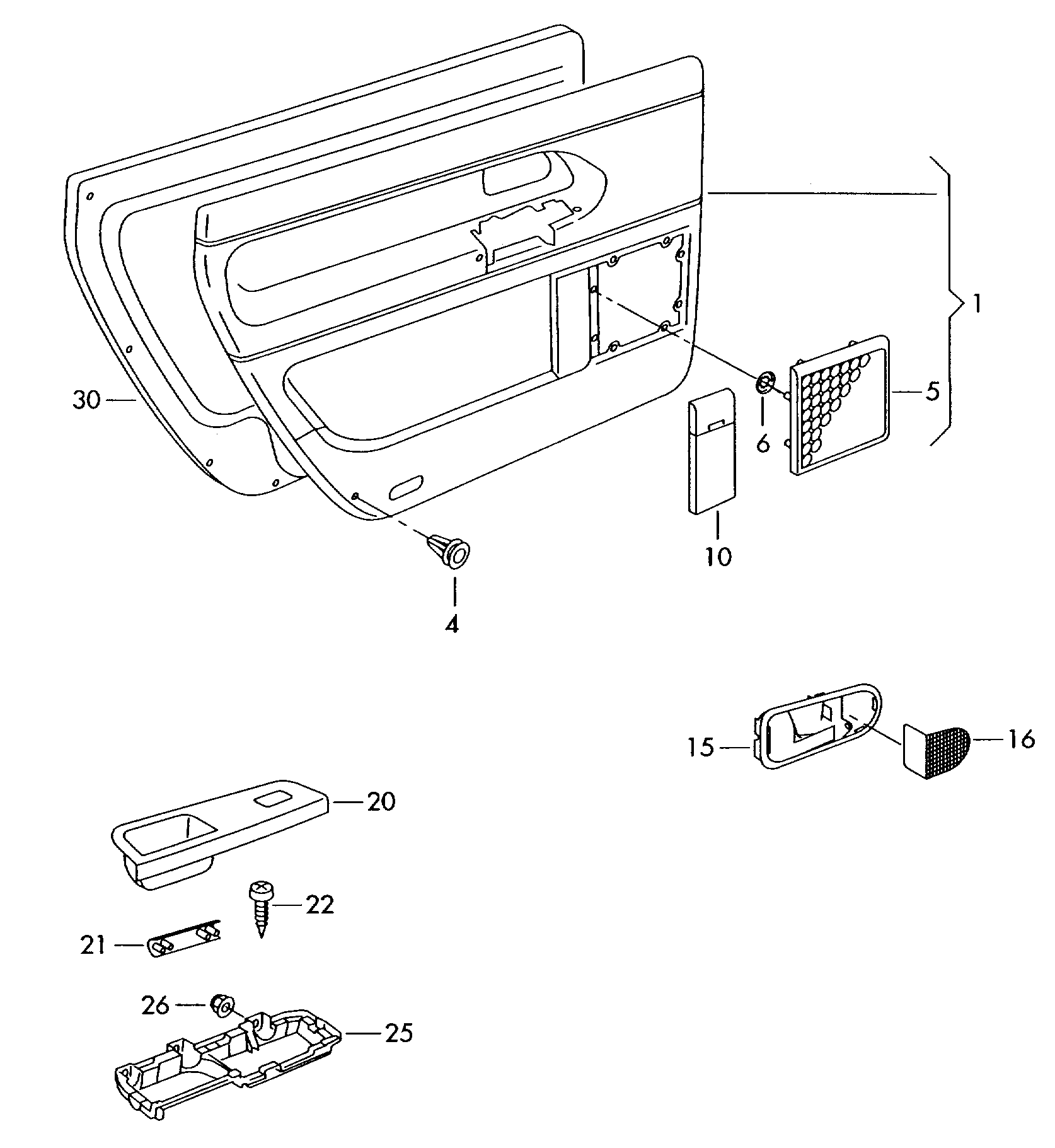 1
30
5
6
10
4
15
16
20
22
21
26
25