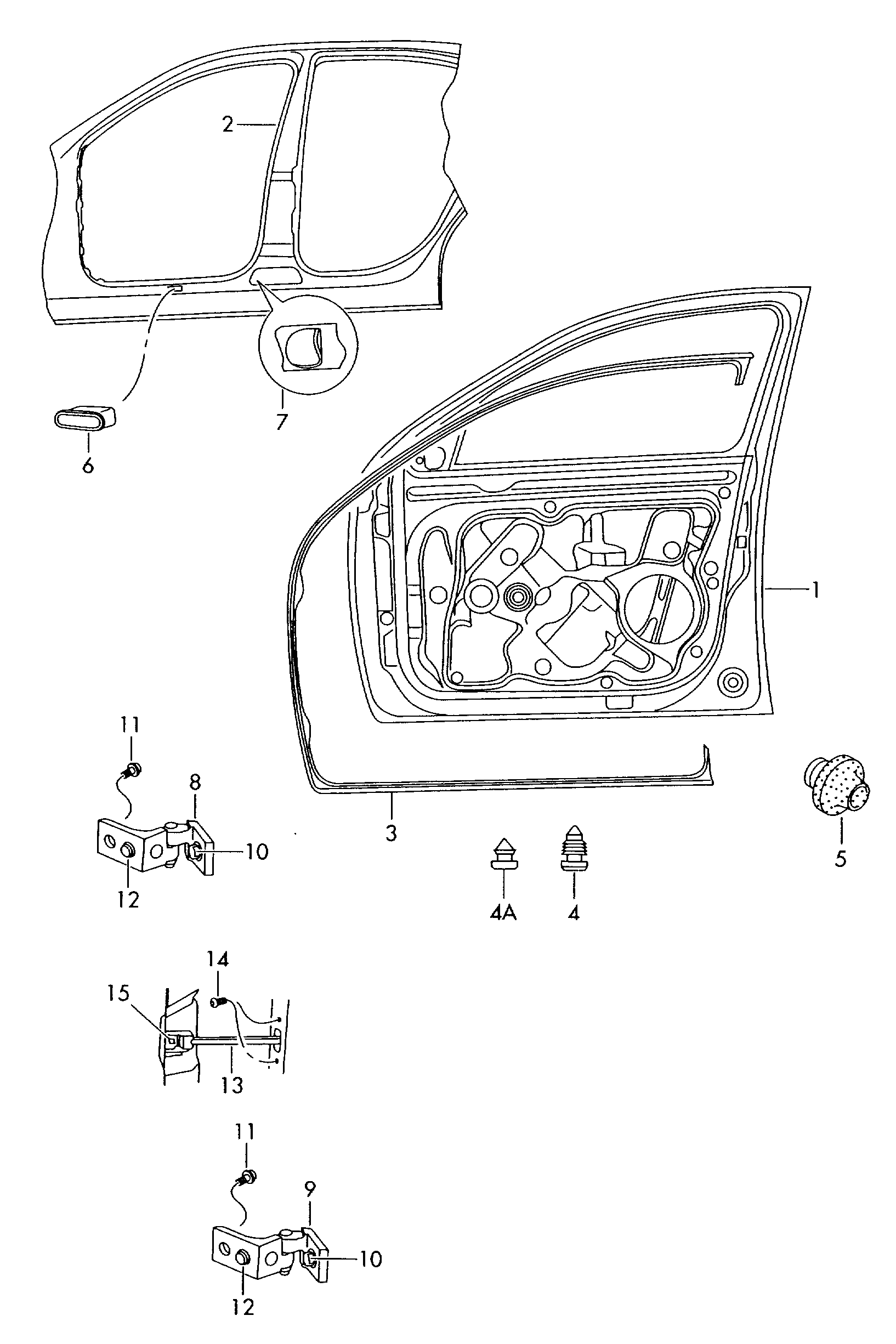 2
7
6
1
11
8
10
12
3
4A
4
5
14
15
13
11
9
10
12