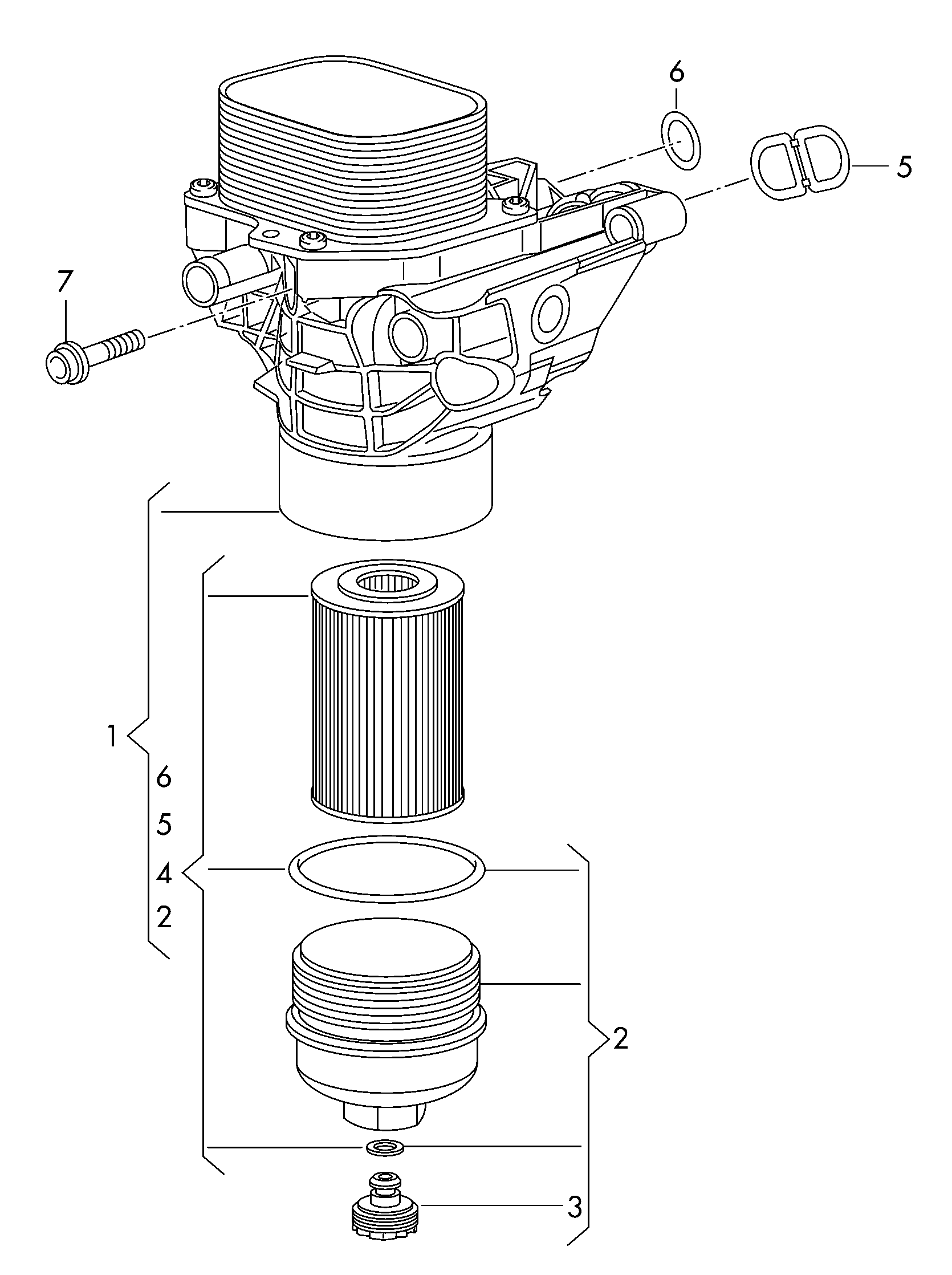 6
5
7
1
6
5
4
2
2
3