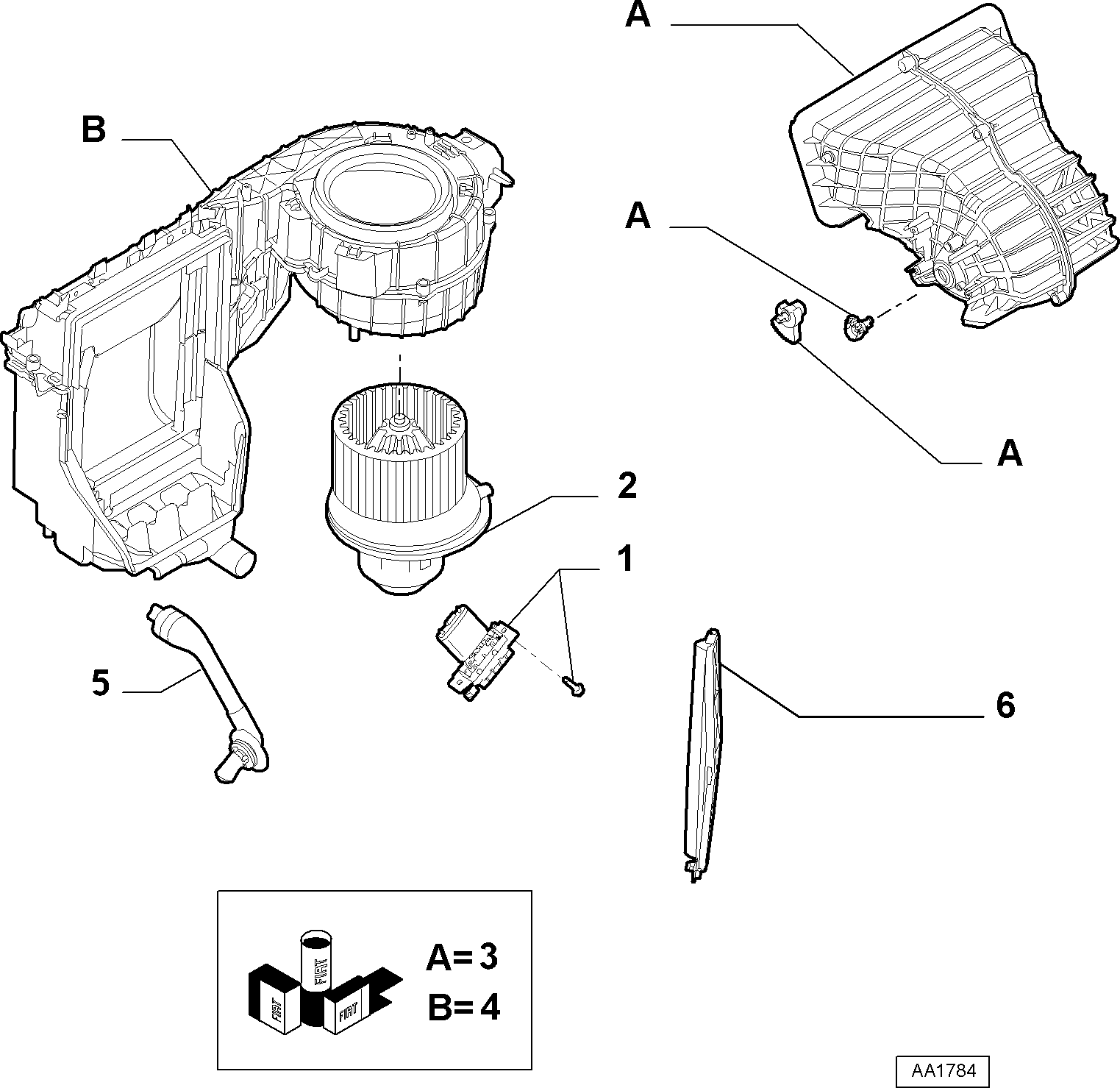 A
B
A
A
2
1
5
6
FIAT
FIAT
FIAT
A= 3
B= 4
AA1784